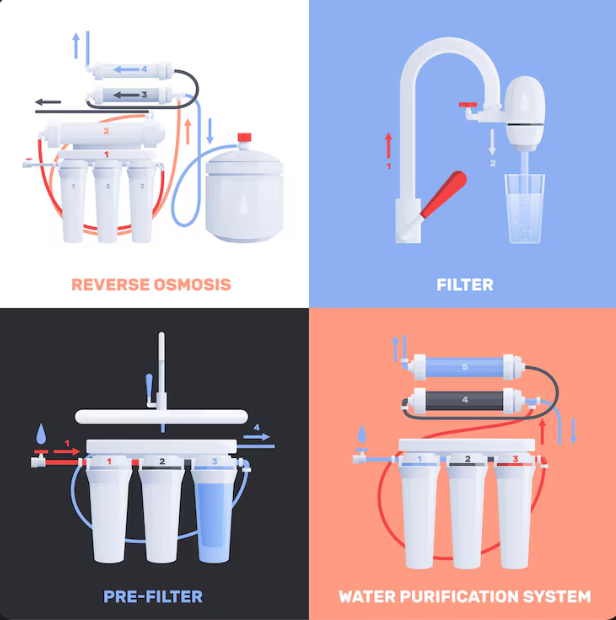 4
3
2
1
1 2 3

REVERSE OSMOSIS

1
2

FILTER

1
4
1 2 3

PRE-FILTER

5
4
1 2 3

WATER PURIFICATION SYSTEM